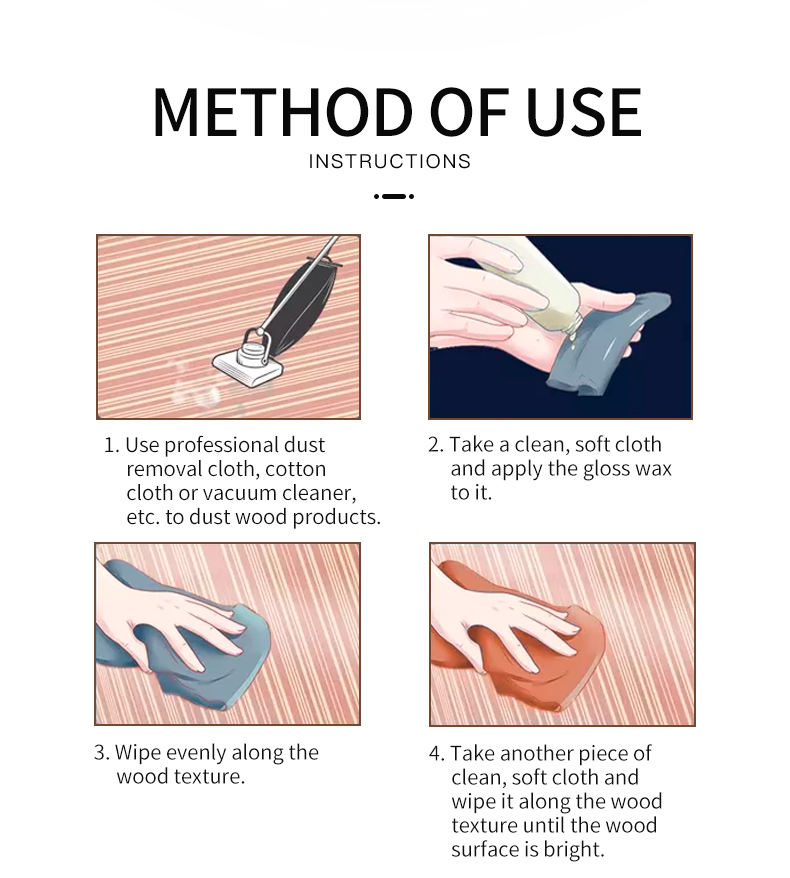 METHOD OF USE
INSTRUCTIONS

1. Use professional dust removal cloth, cotton cloth or vacuum cleaner, etc. to dust wood products.

2. Take a clean, soft cloth and apply the gloss wax to it.

3. Wipe evenly along the wood texture.

4. Take another piece of clean, soft cloth and wipe it along the wood texture until the wood surface is bright.