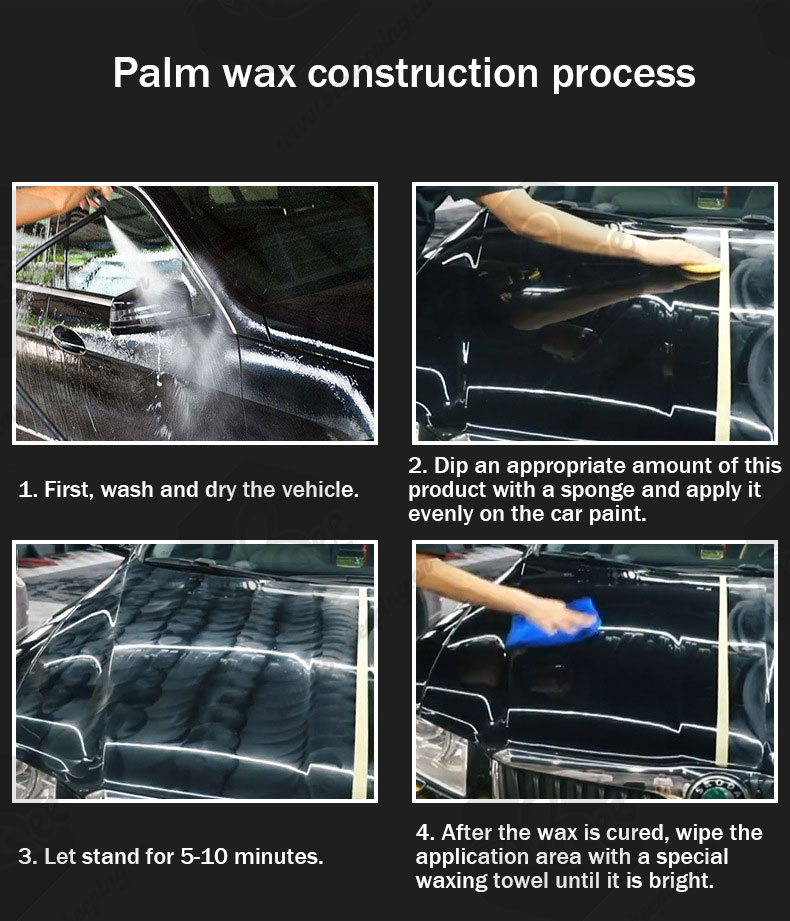 Palm wax construction process

1. First, wash and dry the vehicle.

2. Dip an appropriate amount of this product with a sponge and apply it evenly on the car paint.

3. Let stand for 5-10 minutes.

4. After the wax is cured, wipe the application area with a special waxing towel until it is bright.